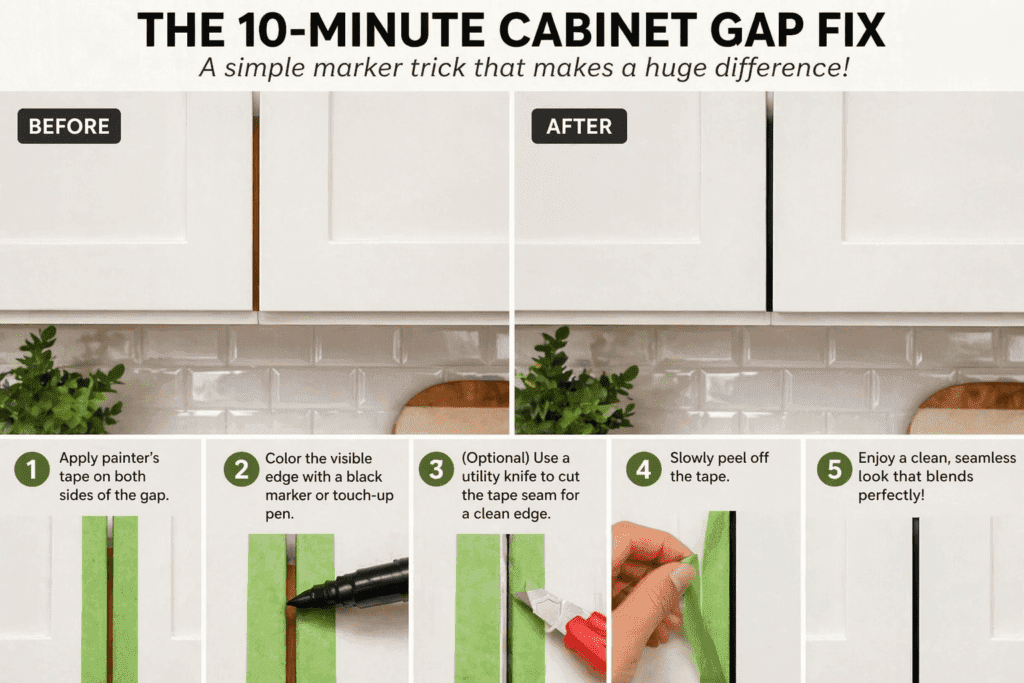 THE 10-MINUTE CABINET GAP FIX

A simple marker trick that makes a huge difference!

BEFORE

AFTER

1 Apply painter's tape on both sides of the gap.

2 Color the visible edge with a black marker or touch-up pen.

3 (Optional) Use a utility knife to cut the tape seam for a clean edge.

4 Slowly peel off the tape.

5 Enjoy a clean, seamless look that blends perfectly!